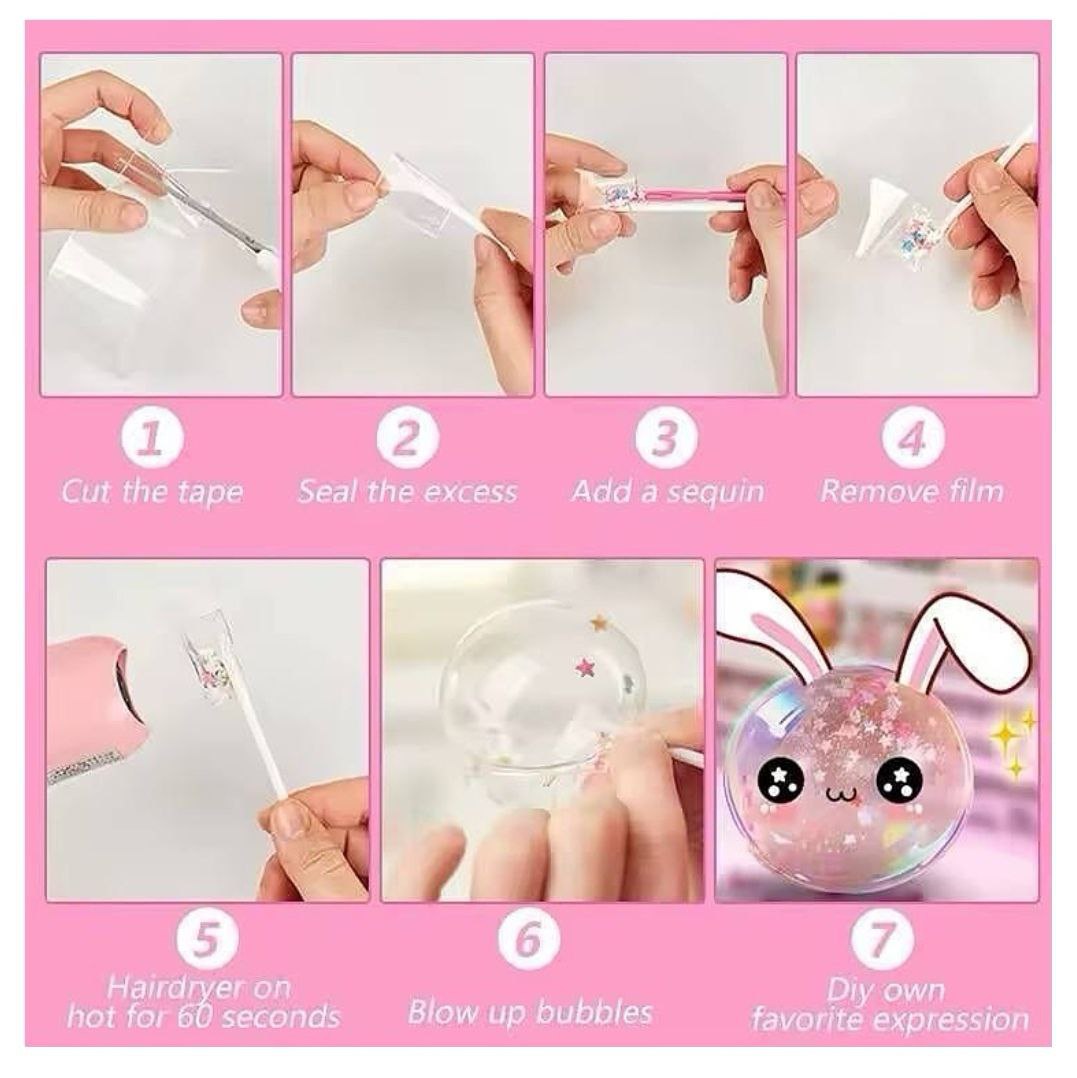 1
Cut the tape

2
Seal the excess

3
Add a sequin

4
Remove film

5
Hairdryer on hot for 60 seconds

6
Blow up bubbles

7
Diy own favorite expression